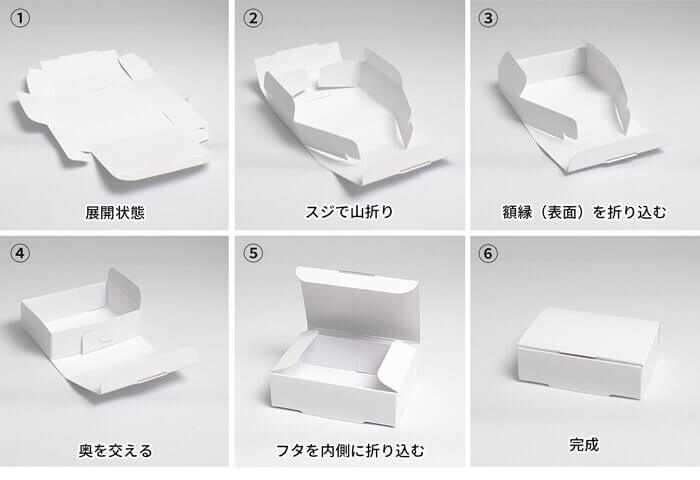 ①
展開状態

②
スジで山折り

③
額縁（表面）を折り込む

④
奥を交える

⑤
フタを内側に折り込む

⑥
完成