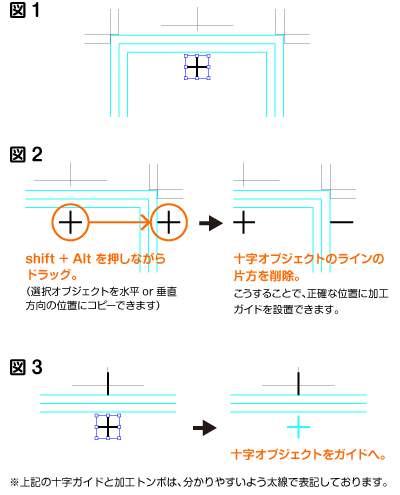 図 1

図 2

shift + Alt を押しながらドラッグ。

（選択オブジェクトを水平 or 垂直方向の位置にコピーできます）

十字オブジェクトのラインの片方を削除。

こうすることで、正確な位置に加工ガイドを設置できます。

図 3

十字オブジェクトをガイドへ。

※上記の十字ガイドと加工トンボは、分かりやすいよう太線で表記しております。